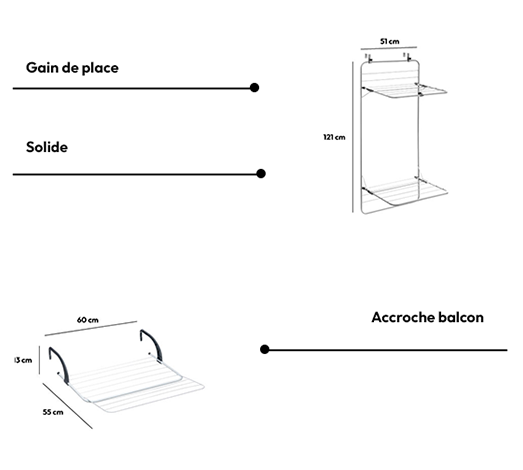 Gain de place

Solide

51 cm

121 cm

60 cm

13 cm

55 cm

Accroche balcon