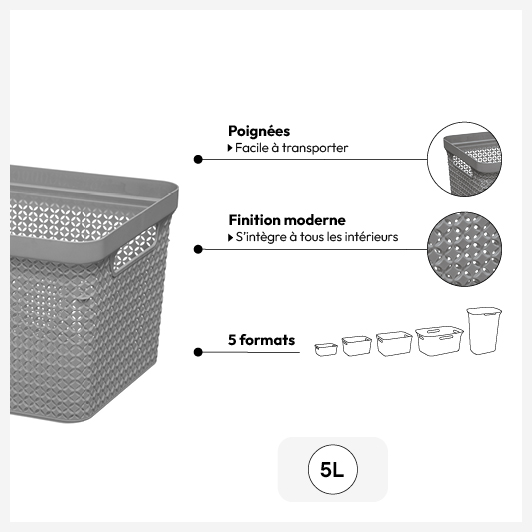 Poignées
▸ Facile à transporter

Finition moderne
▸ S'intègre à tous les intérieurs

5 formats

5L