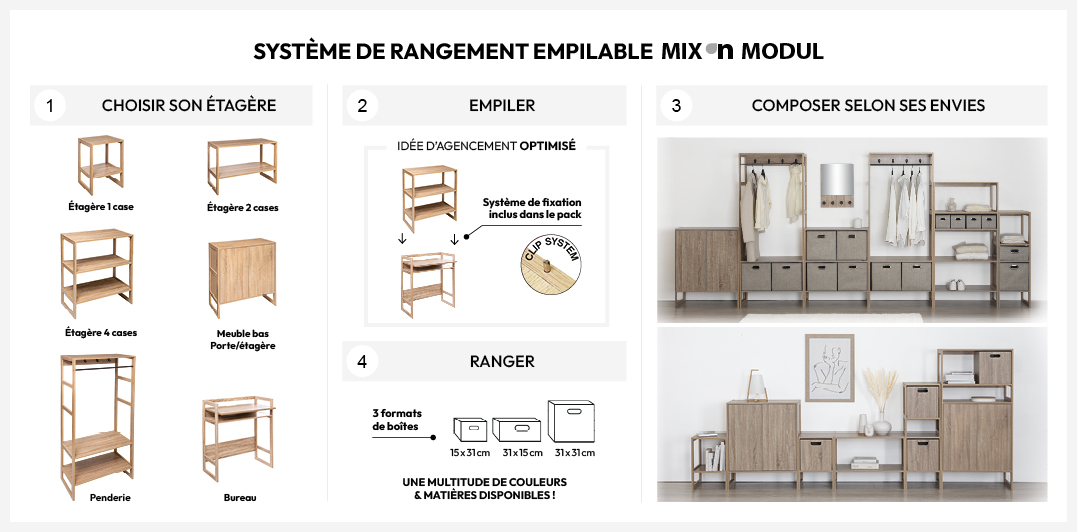 SYSTÈME DE RANGEMENT EMPILABLE MIX n MODUL

1 CHOISIR SON ÉTAGÈRE

Étagère 1 case

Étagère 2 cases

Étagère 4 cases

Meuble bas Porte/étagère

Penderie

Bureau

2 EMPILER

IDÉE D'AGENCEMENT OPTIMISÉ

Système de fixation inclus dans le pack

CLIP SYSTEM

4 RANGER

3 formats de boîtes

15 x 31 cm

31 x 15 cm

31 x 31 cm

UNE MULTITUDE DE COULEURS & MATIÈRES DISPONIBLES !

3 COMPOSER SELON SES ENVIES