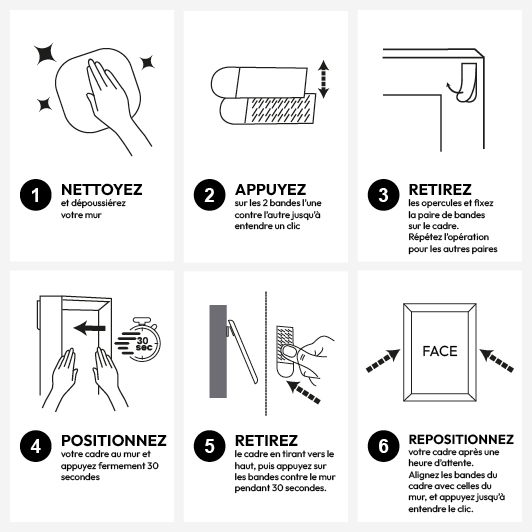 1 NETTOYEZ
et dépoussiérez votre mur

2 APPUYEZ
sur les 2 bandes l'une contre l'autre jusqu'à entendre un clic

3 RETIREZ
les opercules et fixez la paire de bandes sur le cadre.
Répétez l'opération pour les autres paires

30 sec

4 POSITIONNEZ
votre cadre au mur et appuyez fermement 30 secondes

5 RETIREZ
le cadre en tirant vers le haut, puis appuyez sur les bandes contre le mur pendant 30 secondes.

FACE

6 REPOSITIONNEZ
votre cadre après une heure d'attente.
Alignez les bandes du cadre avec celles du mur, et appuyez jusqu'à entendre le clic.