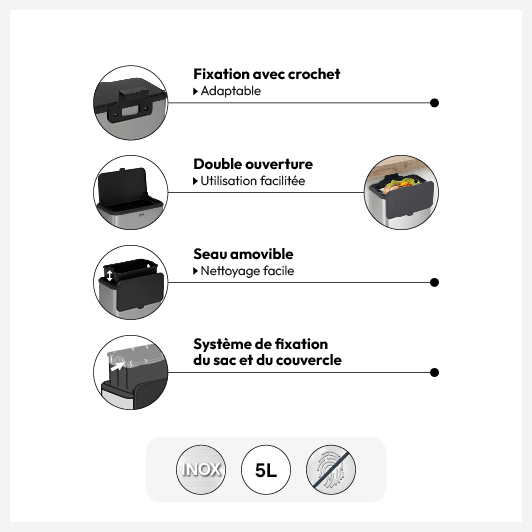 Fixation avec crochet
▸ Adaptable

Double ouverture
▸ Utilisation facilitée

Seau amovible
▸ Nettoyage facile

Système de fixation du sac et du couvercle

INOX

5L