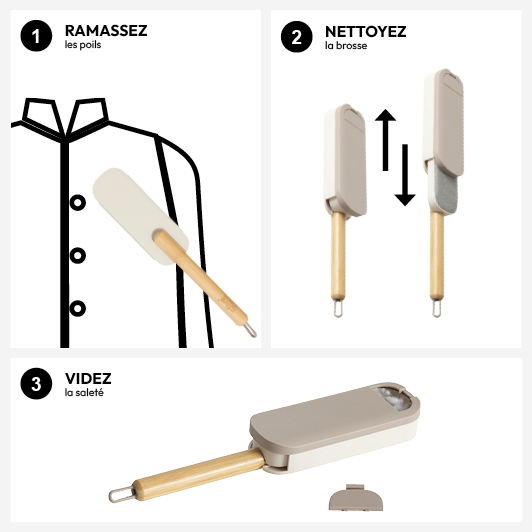 1 RAMASSEZ
les poils

2 NETTOYEZ
la brosse

3 VIDEZ
la saleté