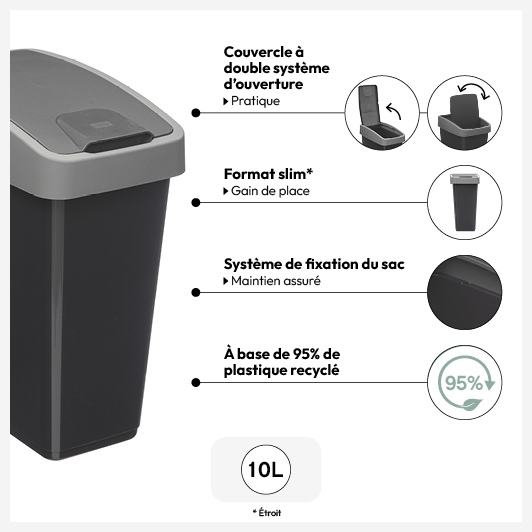 Couvercle à double système d'ouverture
▸ Pratique

Format slim*
▸ Gain de place

Système de fixation du sac
▸ Maintien assuré

À base de 95% de plastique recyclé

95%

10L

* Étroit