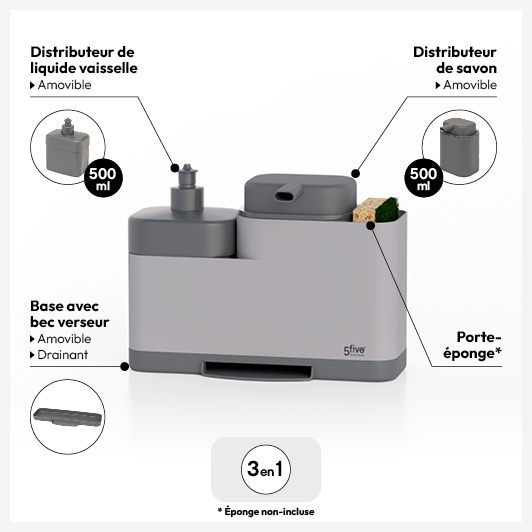 Distributeur de liquide vaisselle
▸ Amovible

500 ml

Distributeur de savon
▸ Amovible

500 ml

Base avec bec verseur
▸ Amovible
▸ Drainant

5five

Porte-éponge*

3en1

* Éponge non-incluse