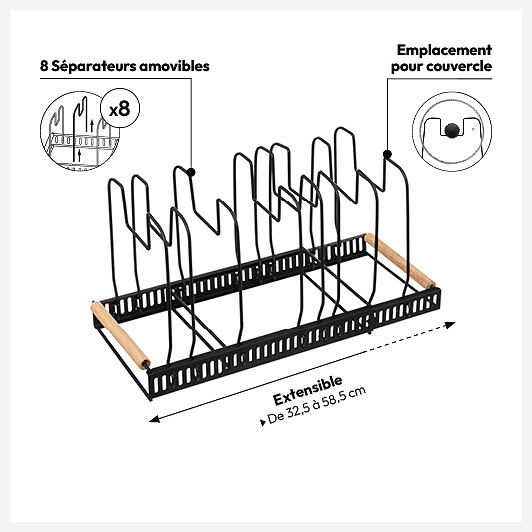 8 Séparateurs amovibles

x8

Emplacement pour couvercle

Extensible

De 32,5 à 58,5 cm