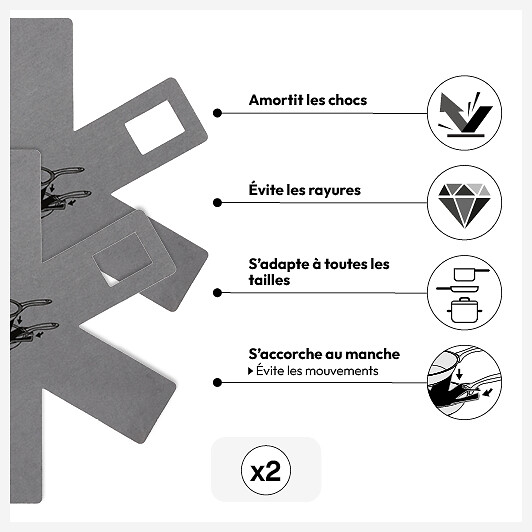 Amortit les chocs

Évite les rayures

S'adapte à toutes les tailles

S'accorche au manche
▸ Évite les mouvements

x2