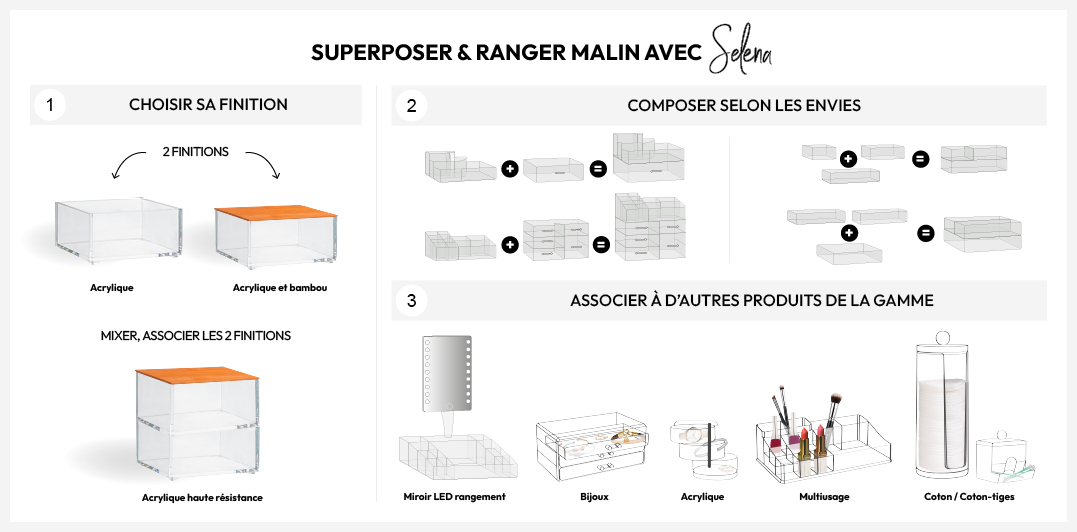 SUPERPOSER & RANGER MALIN AVEC Selena

1 CHOISIR SA FINITION

2 FINITIONS

Acrylique

Acrylique et bambou

MIXER, ASSOCIER LES 2 FINITIONS

Acrylique haute résistance

2 COMPOSER SELON LES ENVIES

3 ASSOCIER À D'AUTRES PRODUITS DE LA GAMME

Miroir LED rangement

Bijoux

Acrylique

Multiusage

Coton / Coton-tiges